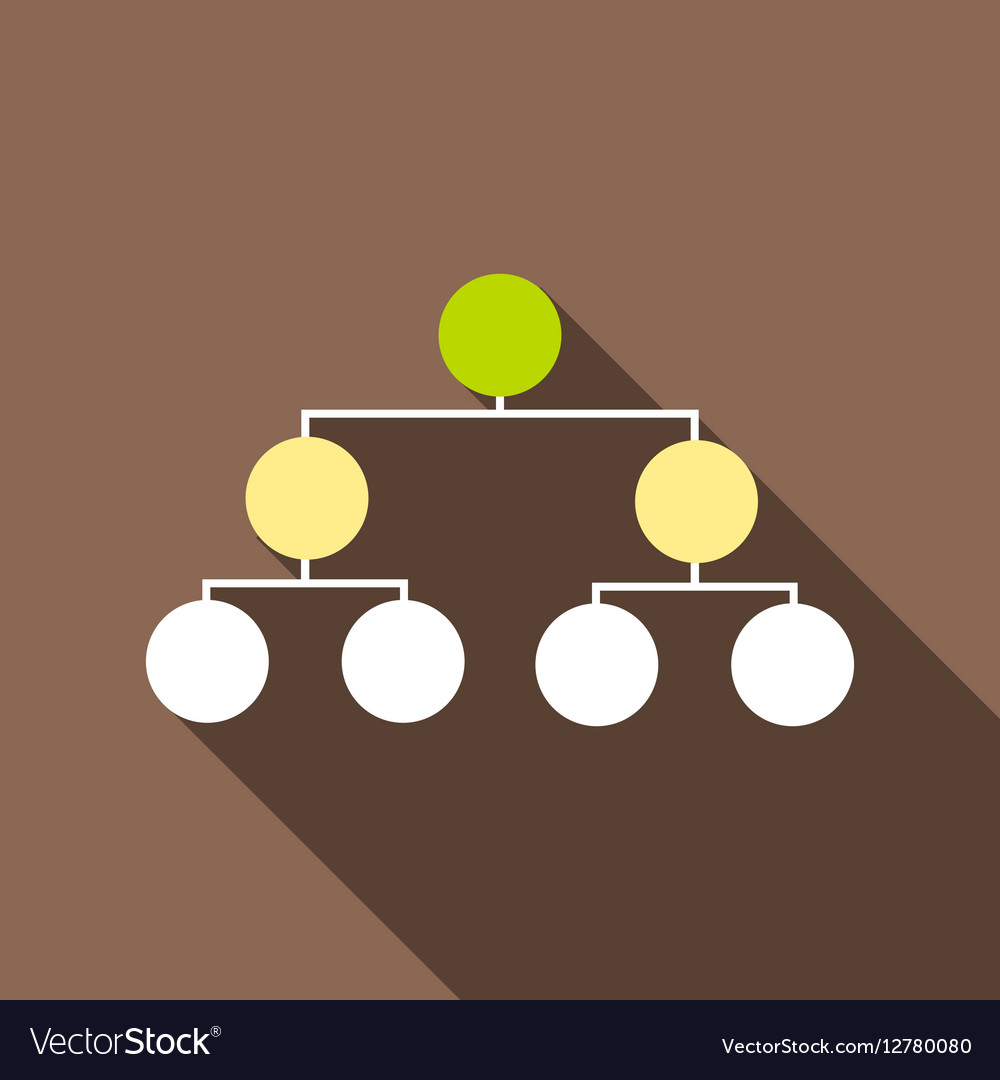 VectorStock®

VectorStock.com/12780080